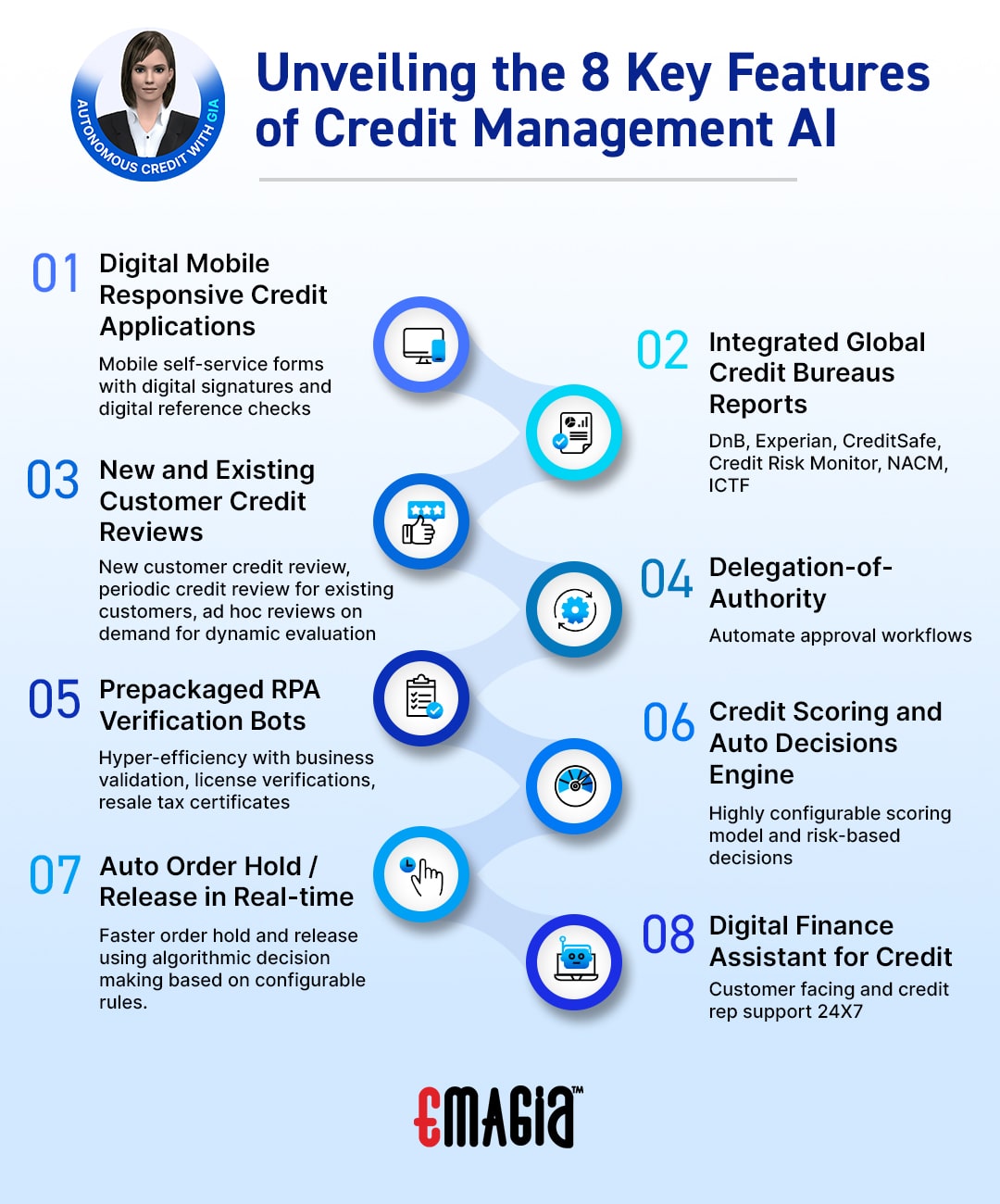 AUTONOMOUS CREDIT WITH GIA

Unveiling the 8 Key Features of Credit Management AI

01 Digital Mobile Responsive Credit Applications

Mobile self-service forms with digital signatures and digital reference checks

02 Integrated Global Credit Bureaus Reports

DnB, Experian, CreditSafe, Credit Risk Monitor, NACM, ICTF

03 New and Existing Customer Credit Reviews

New customer credit review, periodic credit review for existing customers, ad hoc reviews on demand for dynamic evaluation

04 Delegation-of-Authority

Automate approval workflows

05 Prepackaged RPA Verification Bots

Hyper-efficiency with business validation, license verifications, resale tax certificates

06 Credit Scoring and Auto Decisions Engine

Highly configurable scoring model and risk-based decisions

07 Auto Order Hold / Release in Real-time

Faster order hold and release using algorithmic decision making based on configurable rules.

08 Digital Finance Assistant for Credit

Customer facing and credit rep support 24X7

EMAGIA™