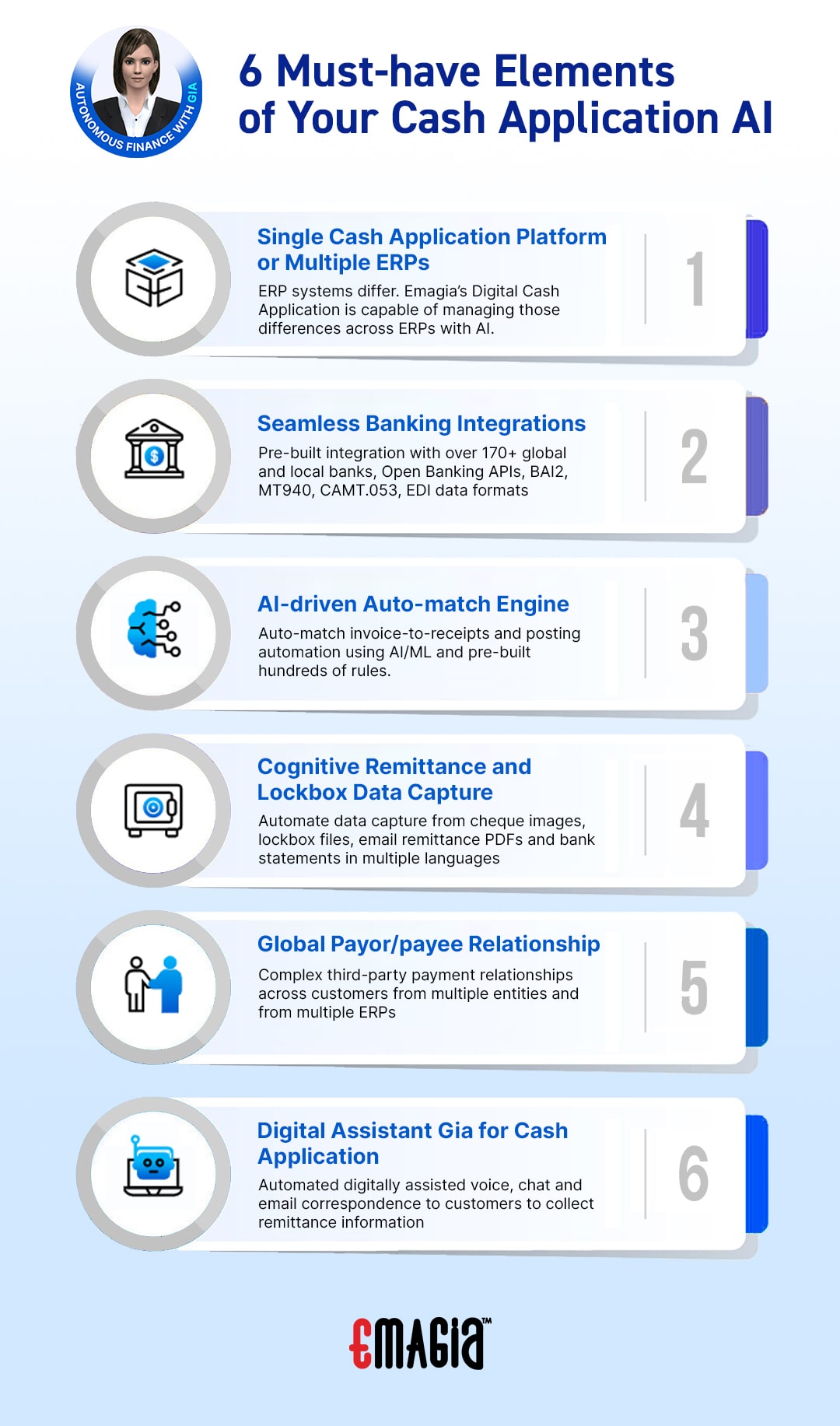 AUTONOMOUS FINANCE WITH GIA

6 Must-have Elements of Your Cash Application AI

Single Cash Application Platform or Multiple ERPs
ERP systems differ. Emagia's Digital Cash Application is capable of managing those differences across ERPs with AI.
1

Seamless Banking Integrations
Pre-built integration with over 170+ global and local banks, Open Banking APIs, BAI2, MT940, CAMT.053, EDI data formats
2

AI-driven Auto-match Engine
Auto-match invoice-to-receipts and posting automation using AI/ML and pre-built hundreds of rules.
3

Cognitive Remittance and Lockbox Data Capture
Automate data capture from cheque images, lockbox files, email remittance PDFs and bank statements in multiple languages
4

Global Payor/payee Relationship
Complex third-party payment relationships across customers from multiple entities and from multiple ERPs
5

Digital Assistant Gia for Cash Application
Automated digitally assisted voice, chat and email correspondence to customers to collect remittance information
6

EMAGIA™